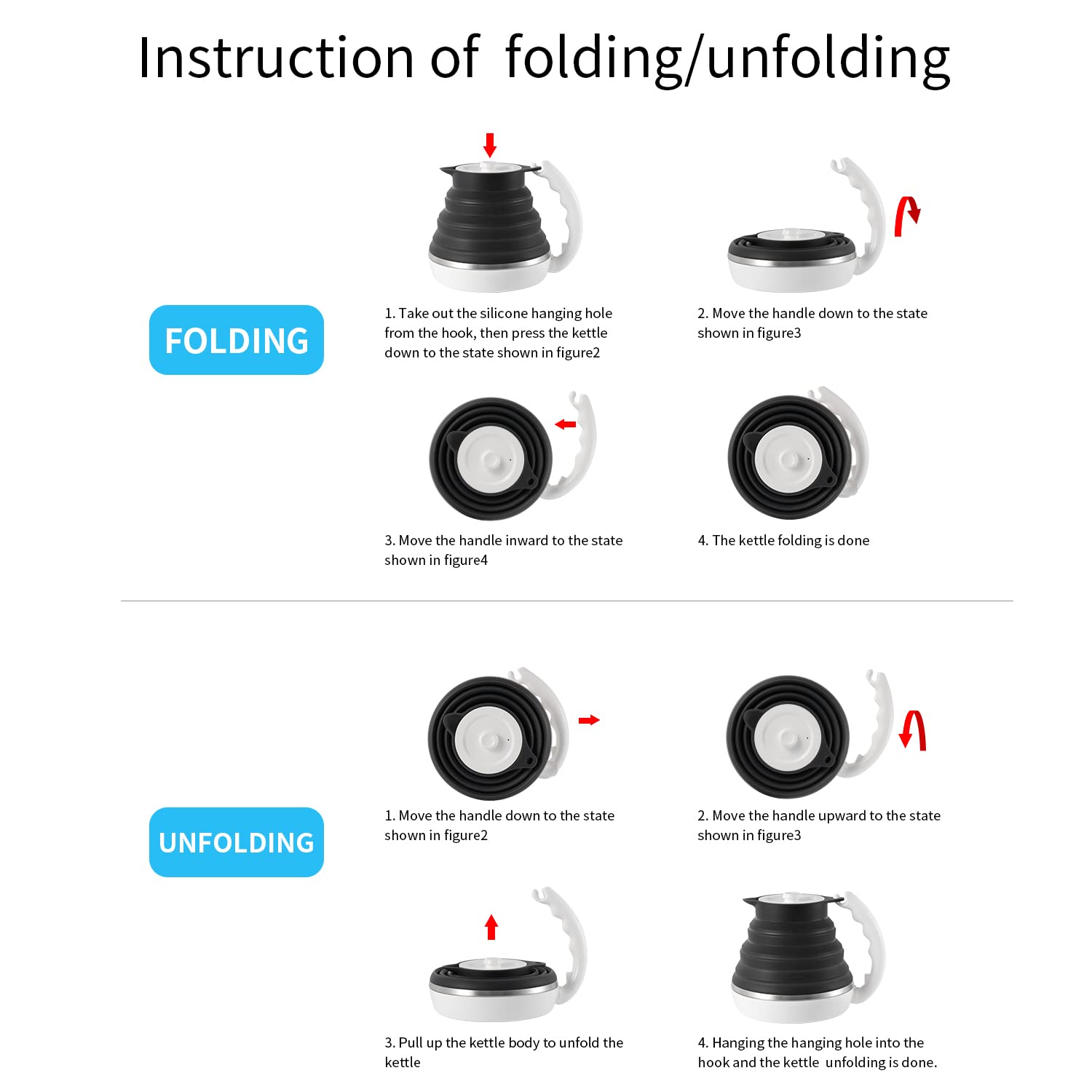 Instruction of folding/unfolding

FOLDING

1. Take out the silicone hanging hole from the hook, then press the kettle down to the state shown in figure2

2. Move the handle down to the state shown in figure3

3. Move the handle inward to the state shown in figure4

4. The kettle folding is done

UNFOLDING

1. Move the handle down to the state shown in figure2

2. Move the handle upward to the state shown in figure3

3. Pull up the kettle body to unfold the kettle

4. Hanging the hanging hole into the hook and the kettle unfolding is done.