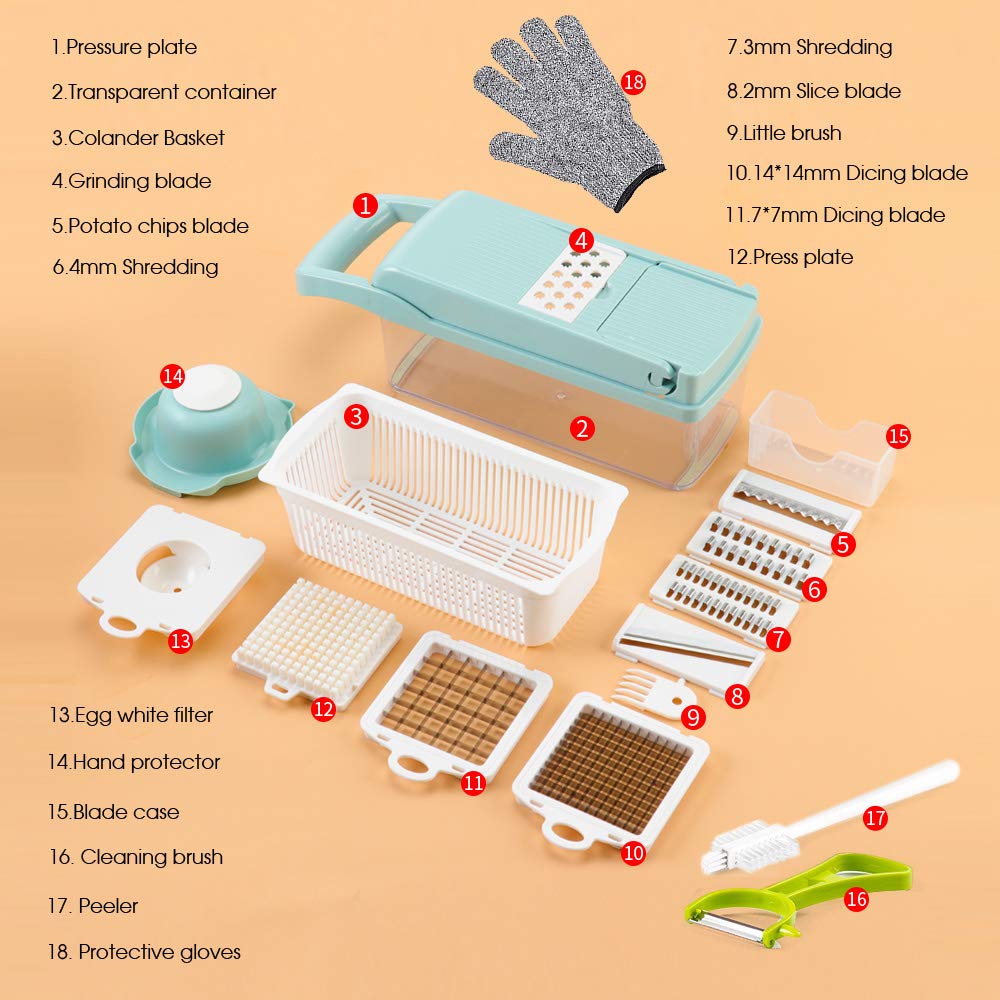 1.Pressure plate
2.Transparent container
3.Colander Basket
4.Grinding blade
5.Potato chips blade
6.4mm Shredding

7.3mm Shredding
8.2mm Slice blade
9.Little brush
10.14*14mm Dicing blade
11.7*7mm Dicing blade
12.Press plate

18
1
4
14
3
2
15
5
6
7
8
9
13
12
11
10
17
16

13.Egg white filter
14.Hand protector
15.Blade case
16. Cleaning brush
17. Peeler
18. Protective gloves