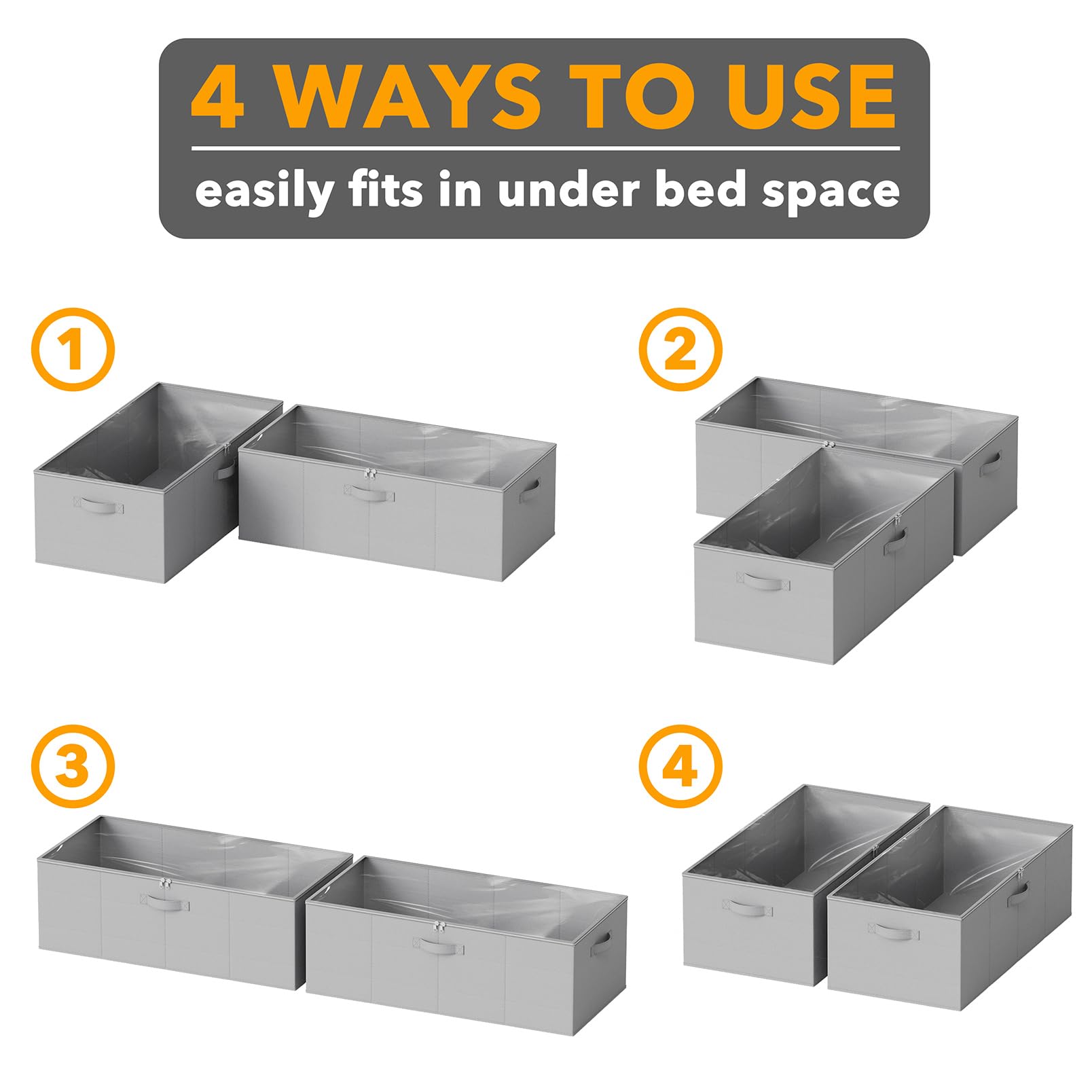 4 WAYS TO USE

easily fits in under bed space

1

2

3

4