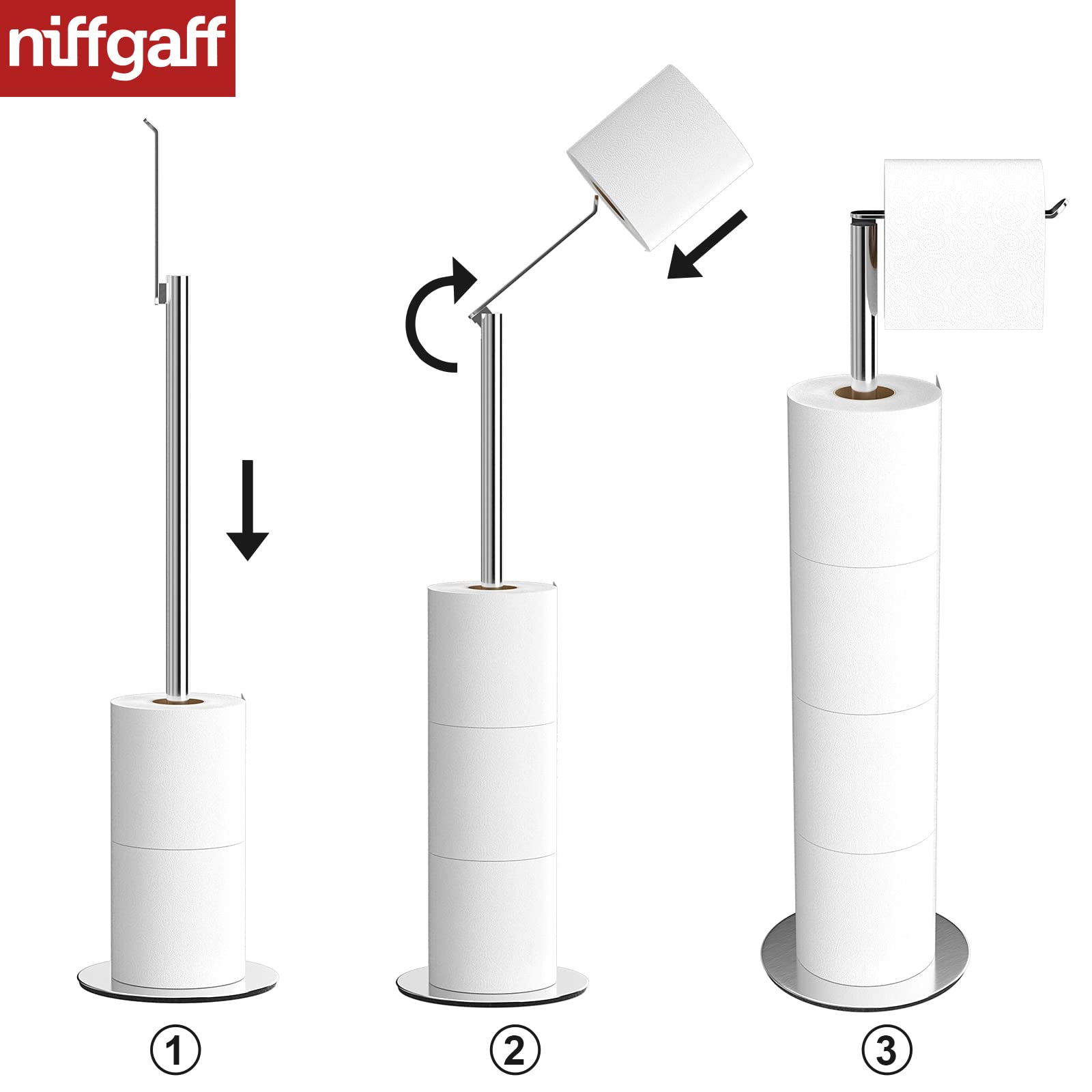 niffgaff

①

②

③