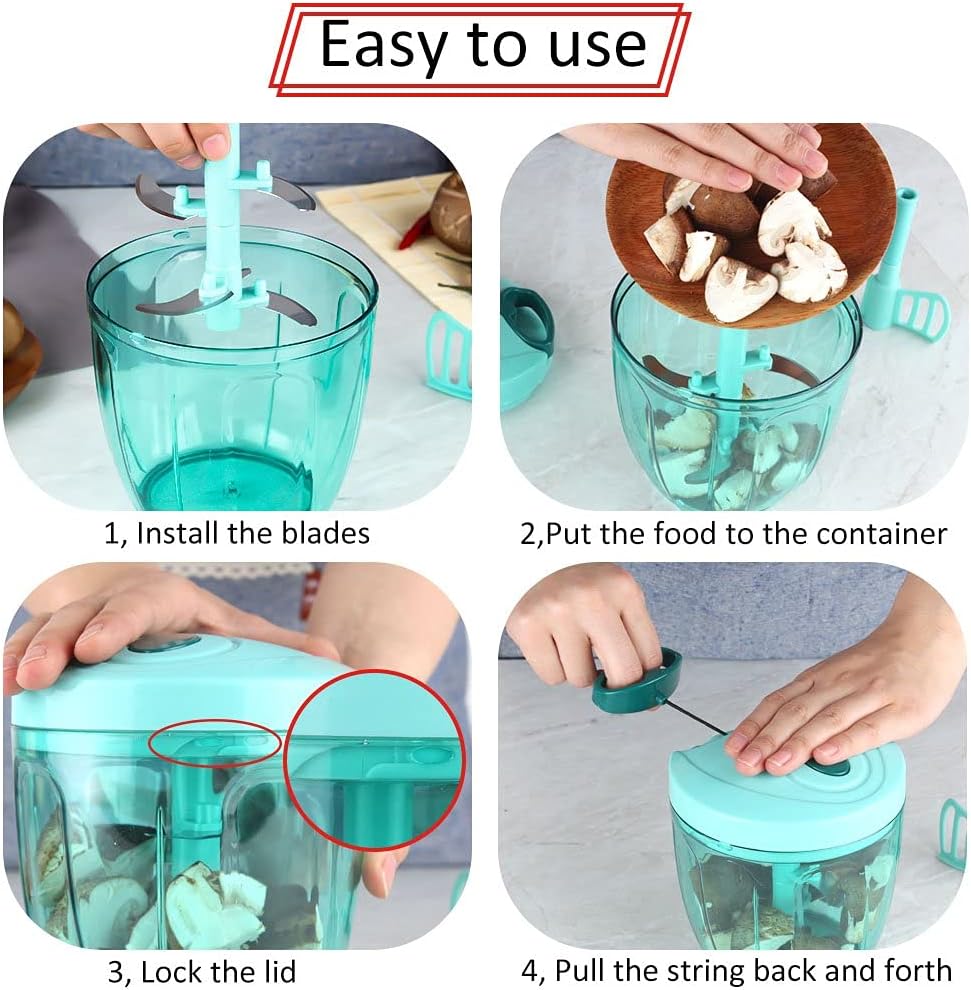 Easy to use

1, Install the blades

2,Put the food to the container

3, Lock the lid

4, Pull the string back and forth