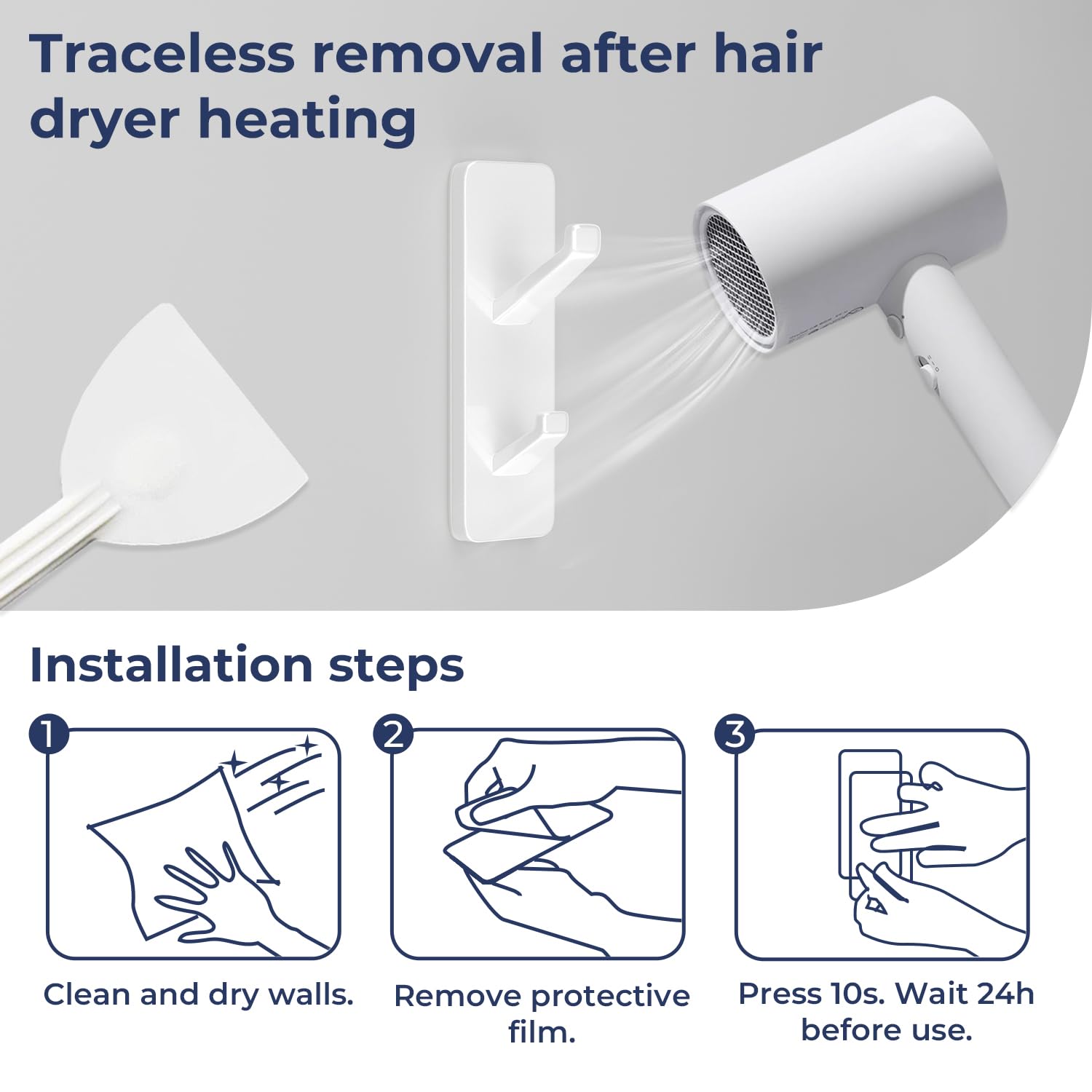 Traceless removal after hair dryer heating

Installation steps

1

Clean and dry walls.

2

Remove protective film.

3

Press 10s. Wait 24h before use.