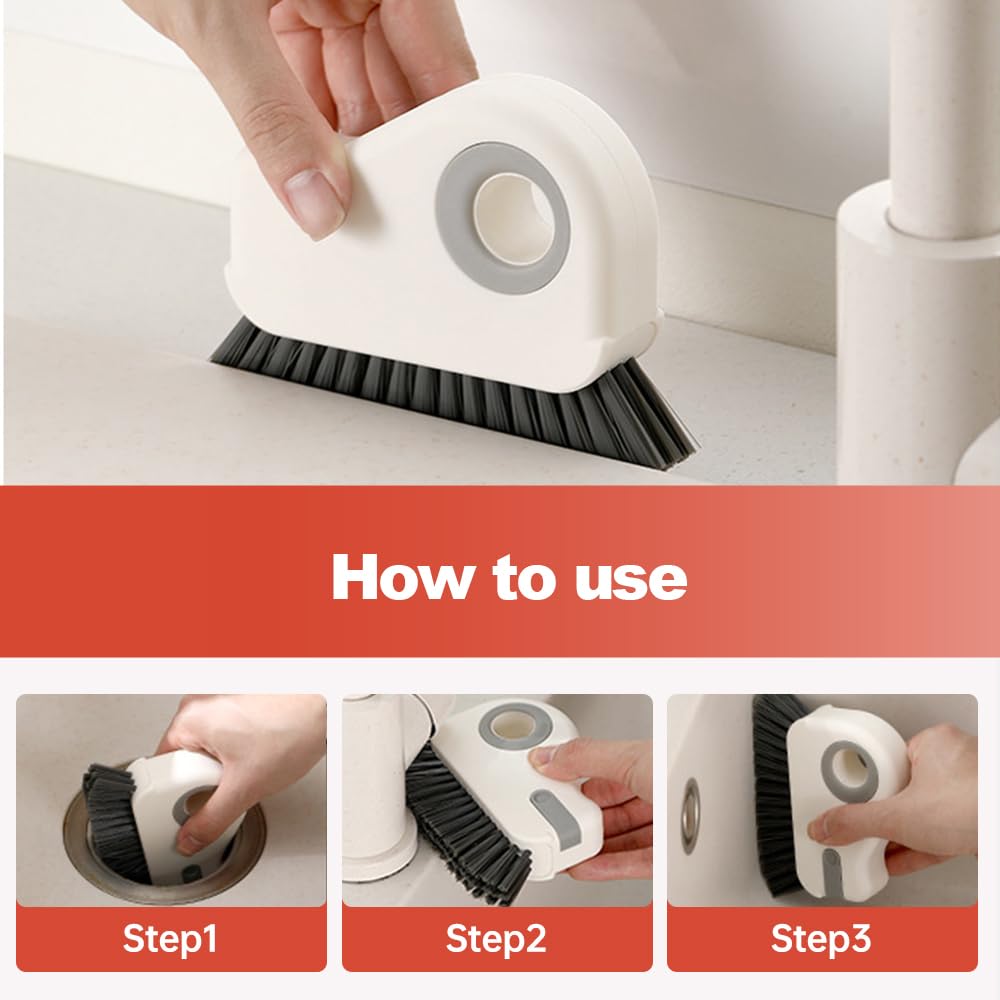 How to use

Step1

Step2

Step3