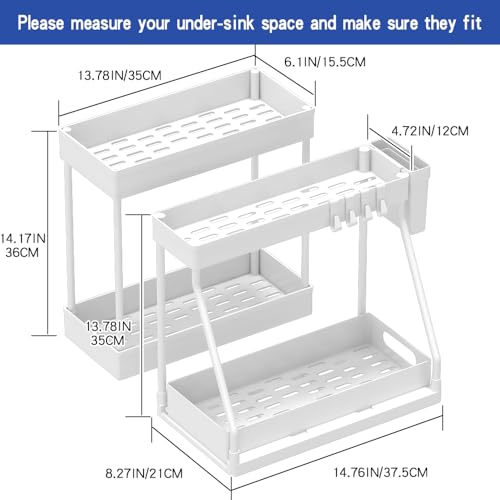 Please measure your under-sink space and make sure they fit

13.78IN/35CM

6.1IN/15.5CM

4.72IN/12CM

14.17IN
36CM

13.78IN
35CM

8.27IN/21CM

14.76IN/37.5CM