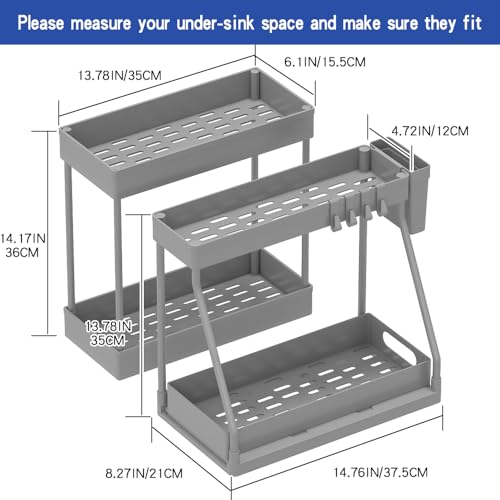 Please measure your under-sink space and make sure they fit

13.78IN/35CM

6.1IN/15.5CM

4.72IN/12CM

14.17IN
36CM

13.78IN
35CM

8.27IN/21CM

14.76IN/37.5CM