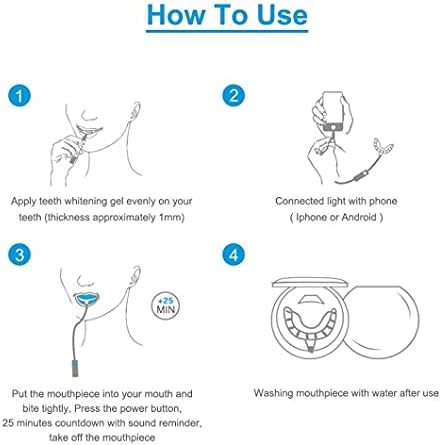 How To Use

1

Apply teeth whitening gel evenly on your teeth (thickness approximately 1mm)

2

Connected light with phone ( Iphone or Android )

3

+25 MIN

Put the mouthpiece into your mouth and bite tightly, Press the power button, 25 minutes countdown with sound reminder, take off the mouthpiece

4

Washing mouthpiece with water after use